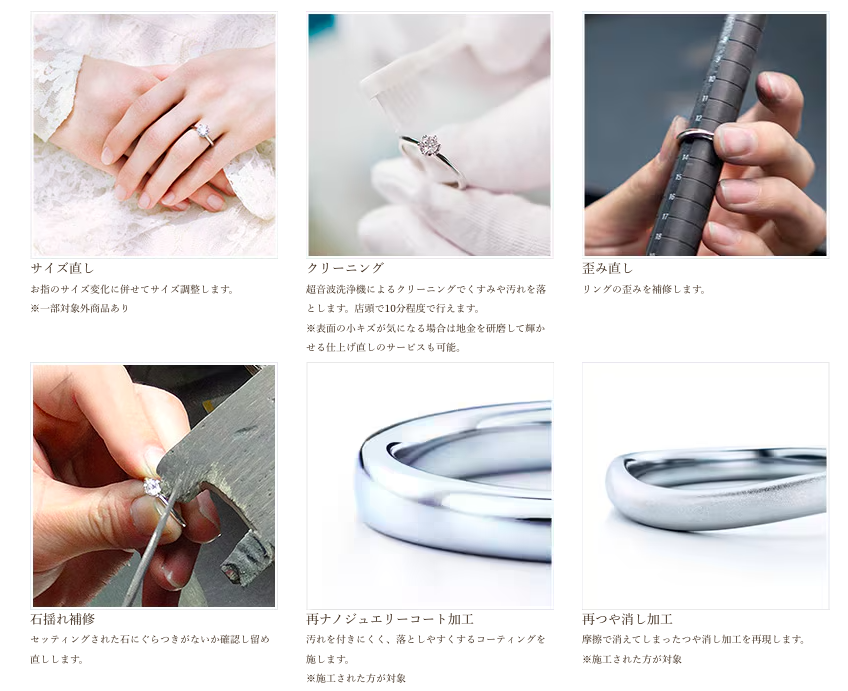 サイズ直し
お指のサイズ変化に併せてサイズ調整します。
※一部対象外商品あり

クリーニング
超音波洗浄機によるクリーニングでくすみや汚れを落とします。店頭で10分程度で行えます。
※表面の小キズが気になる場合は地金を研磨して輝かせる仕上げ直しのサービスも可能。

歪み直し
リングの歪みを補修します。

石揺れ補修
セッティングされた石にぐらつきがないか確認し留め直しします。

再ナノジュエリーコート加工
汚れを付きにくく、落としやすくするコーティングを施します。
※施工された方が対象

再つや消し加工
摩擦で消えてしまったつや消し加工を再現します。
※施工された方が対象