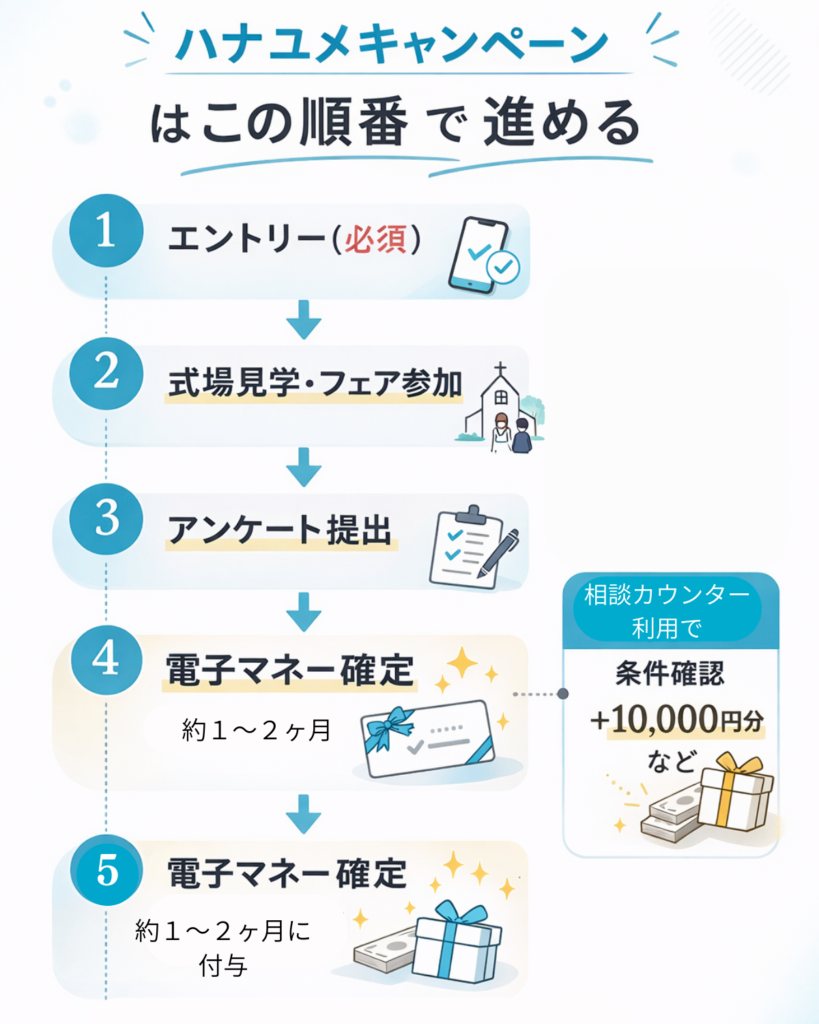 ハナユメキャンペーン

はこの順番で進める

1 エントリー（必須）

2 式場見学・フェア参加

3 アンケート提出

4 電子マネー確定

約１～２ヶ月

相談カウンター利用で

条件確認

+10,000円分

など

5 電子マネー確定

約１～２ヶ月に付与