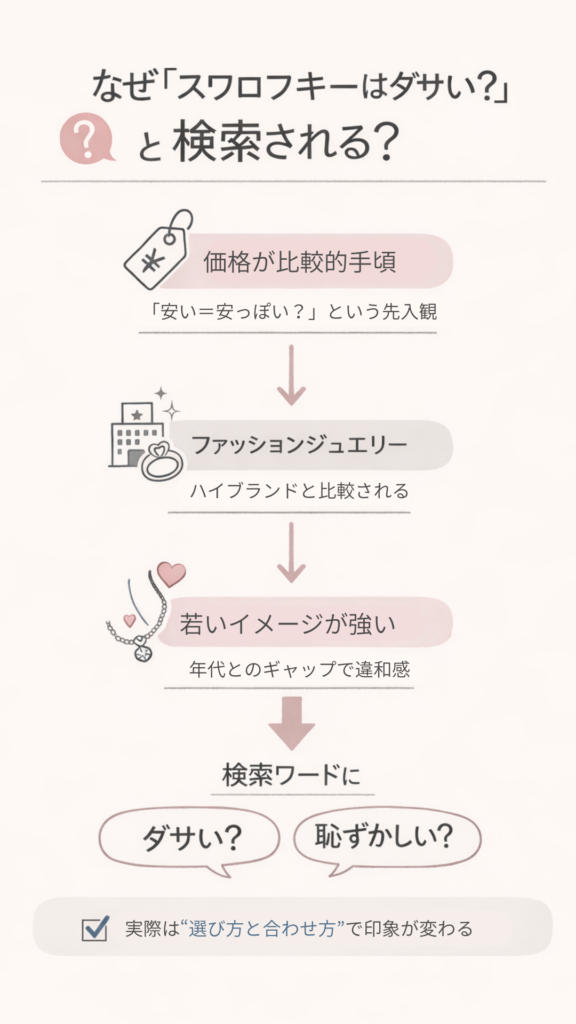 なぜ「スワロフキーはダサい?」

? と 検索される?

¥

価格が比較的手頃

「安い＝安っぽい？」という先入観

ファッションジュエリー

ハイブランドと比較される

若いイメージが強い

年代とのギャップで違和感

検索ワードに

ダサい?

恥ずかしい?

実際は“選び方と合わせ方”で印象が変わる